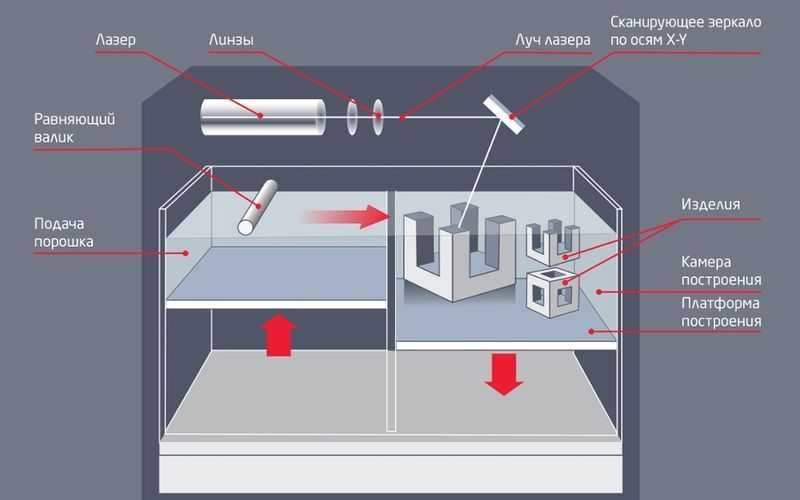 Лазер
Линзы
Луч лазера
Сканирующее зеркало по осям X-Y
Равняющий валик
Подача порошка
Изделия
Камера построения
Платформа построения