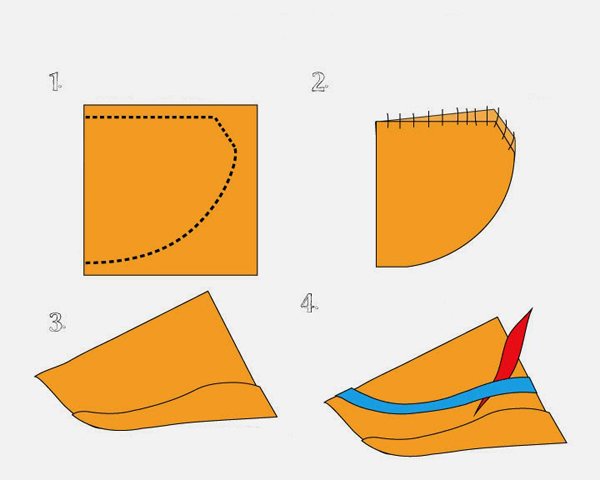 1.

2.

3.

4.