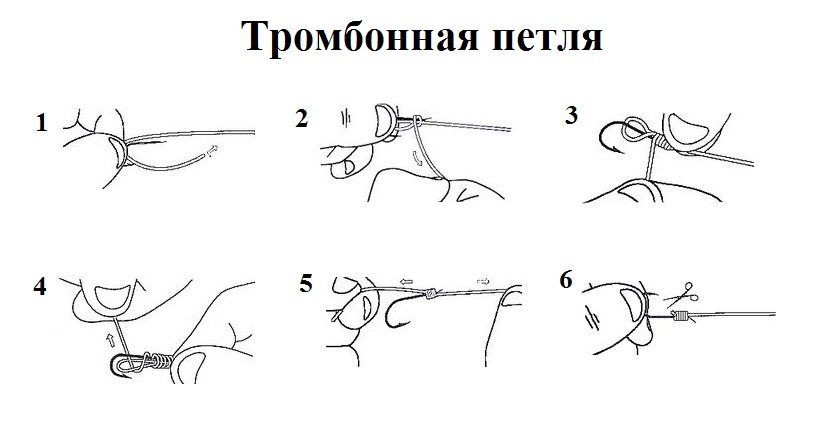 Тромбонная петля

1

2

3

4

5

6