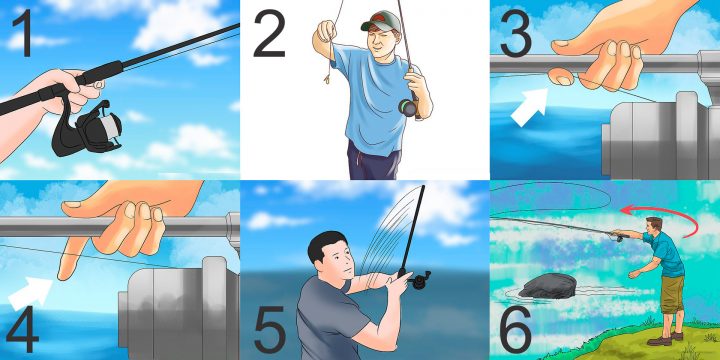 1
2
3
4
5
6