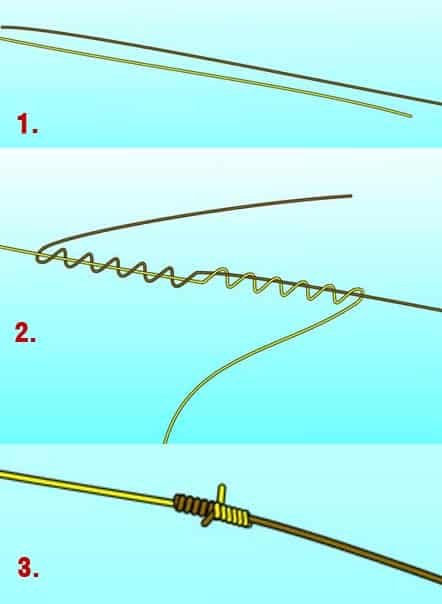 1.

2.

3.