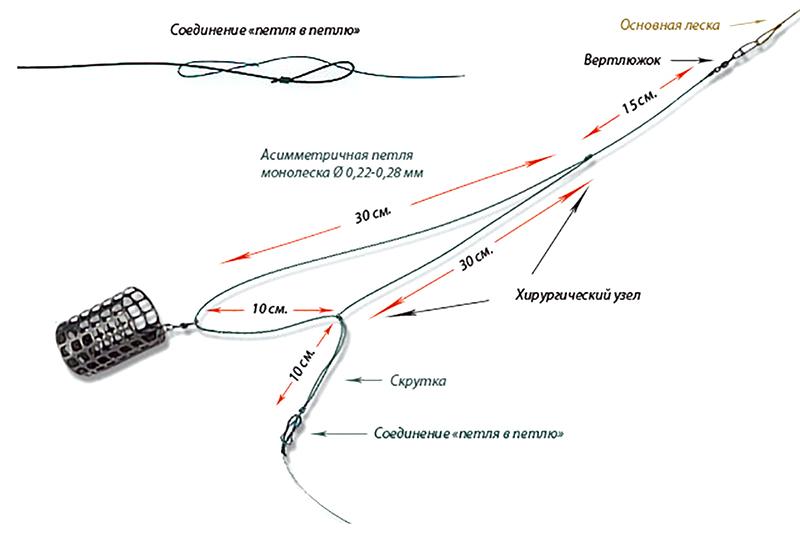 Соединение «петля в петлю»

Основная леска

Вертлюжок

15 см.

Асимметричная петля монолеска Ø 0,22-0,28 мм

30 см.

30 см.

Хирургический узел

10 см.

10 см.

Скрутка

Соединение «петля в петлю»