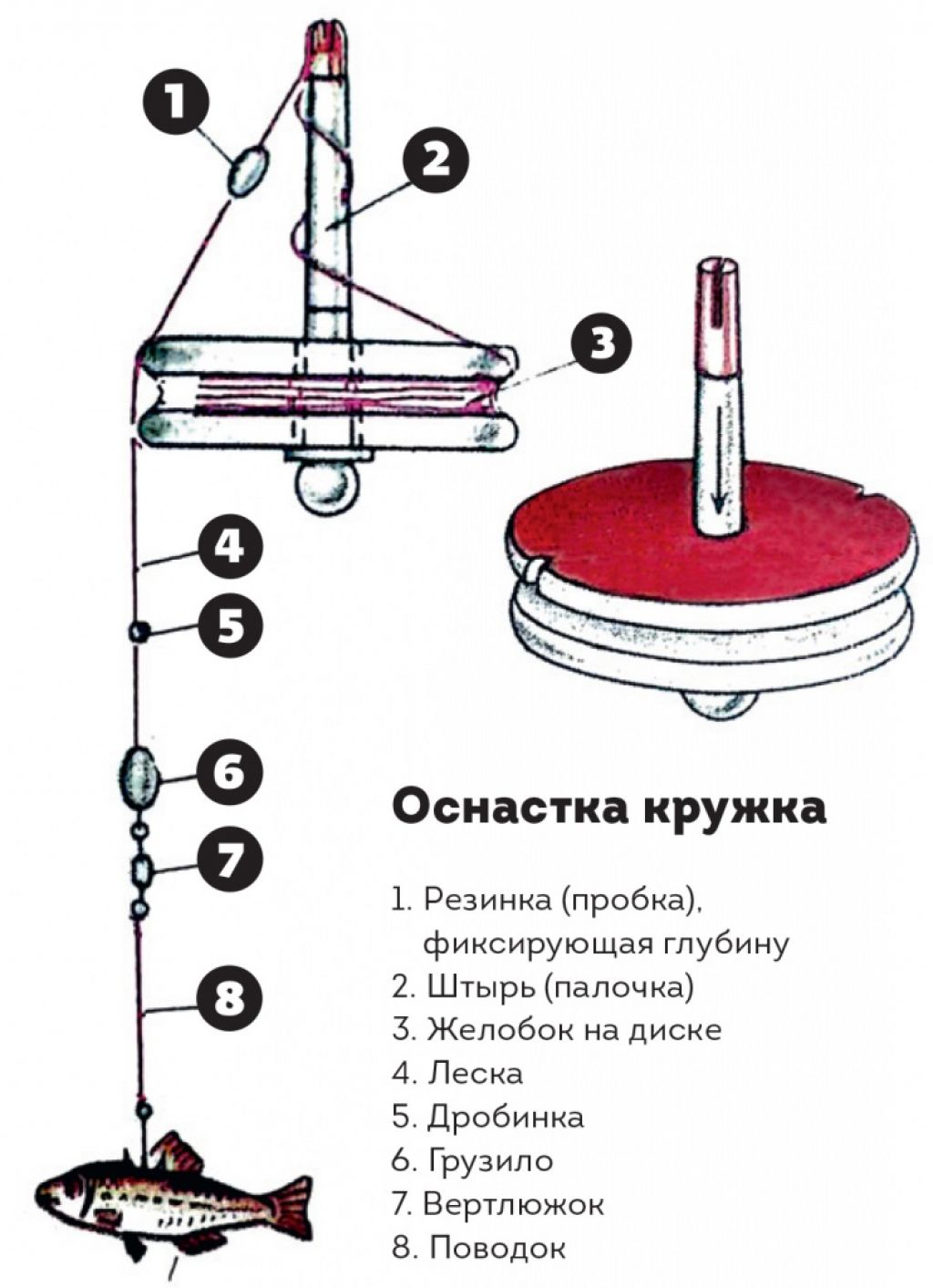 1
2
3
4
5
6
7
8

Оснастка кружка

1. Резинка (пробка), фиксирующая глубину
2. Штырь (палочка)
3. Желобок на диске
4. Леска
5. Дробинка
6. Грузило
7. Вертлюжок
8. Поводок